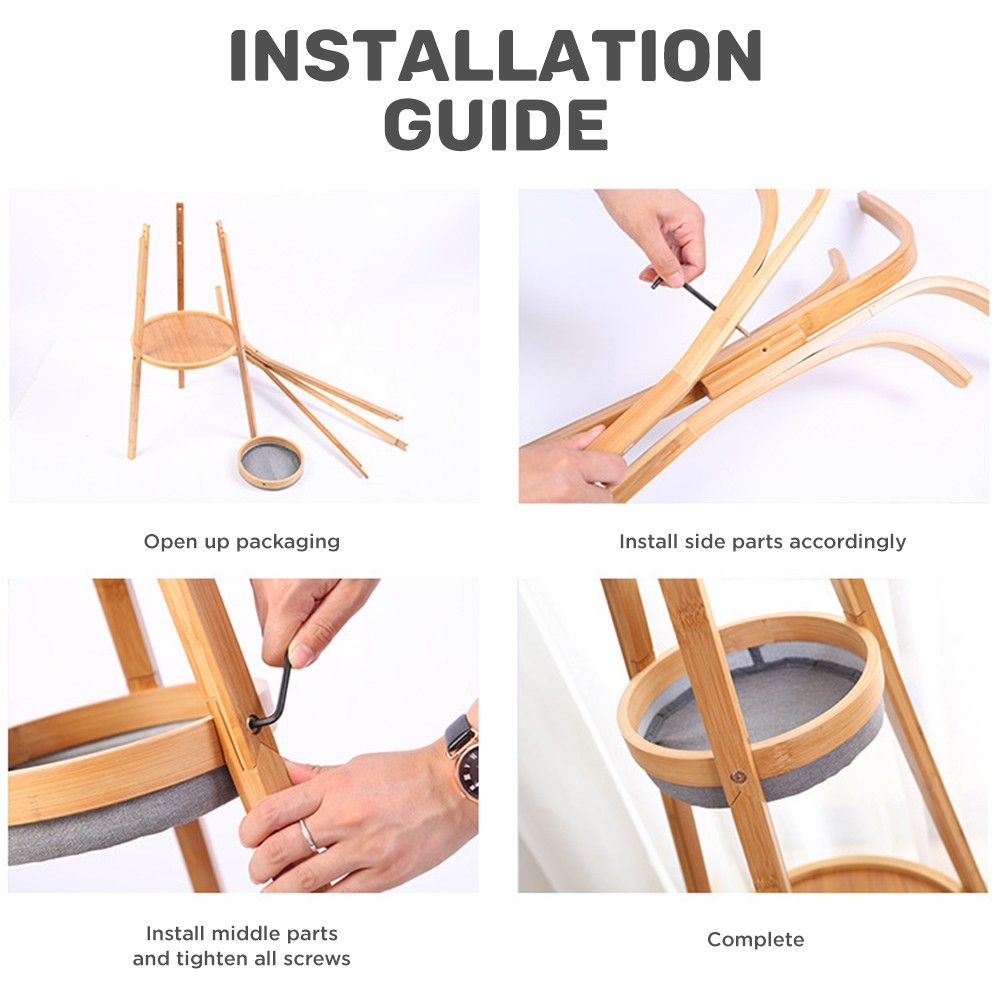 INSTALLATION GUIDE

Open up packaging

Install side parts accordingly

Install middle parts and tighten all screws

Complete