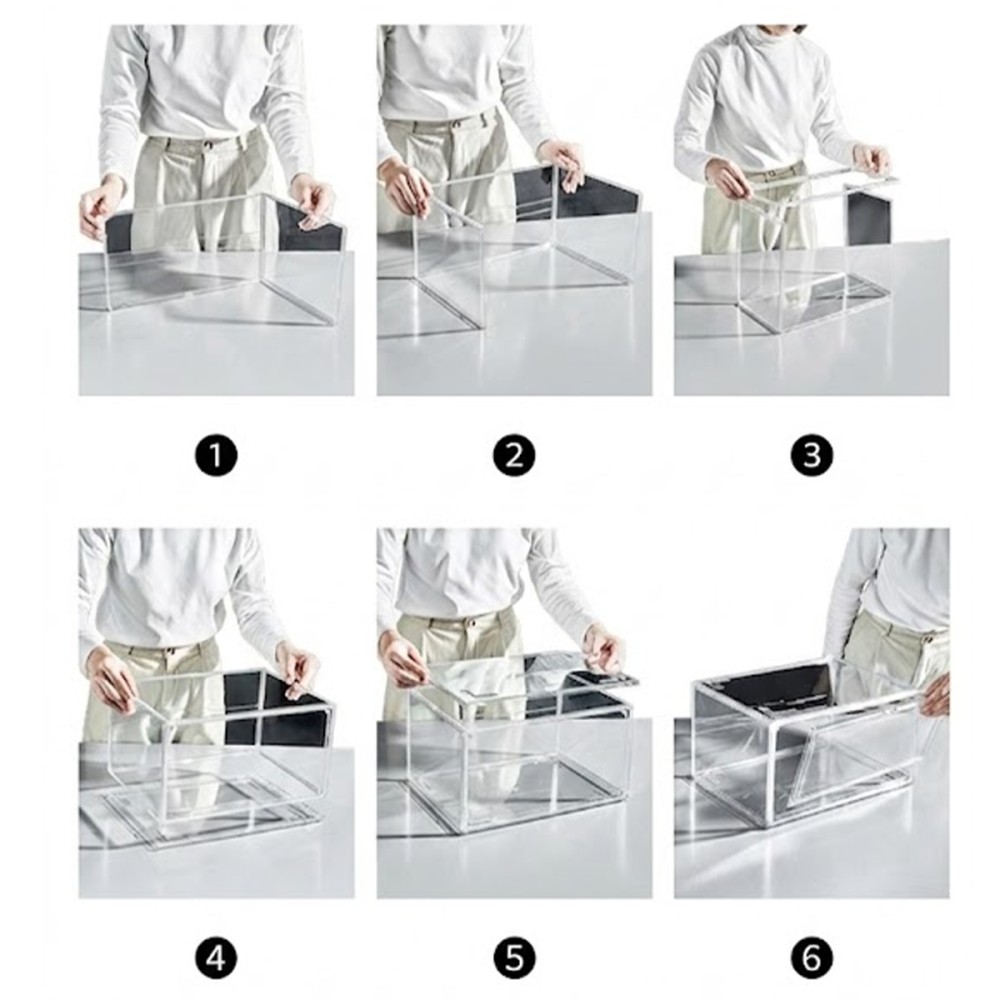 1

2

3

4

5

6