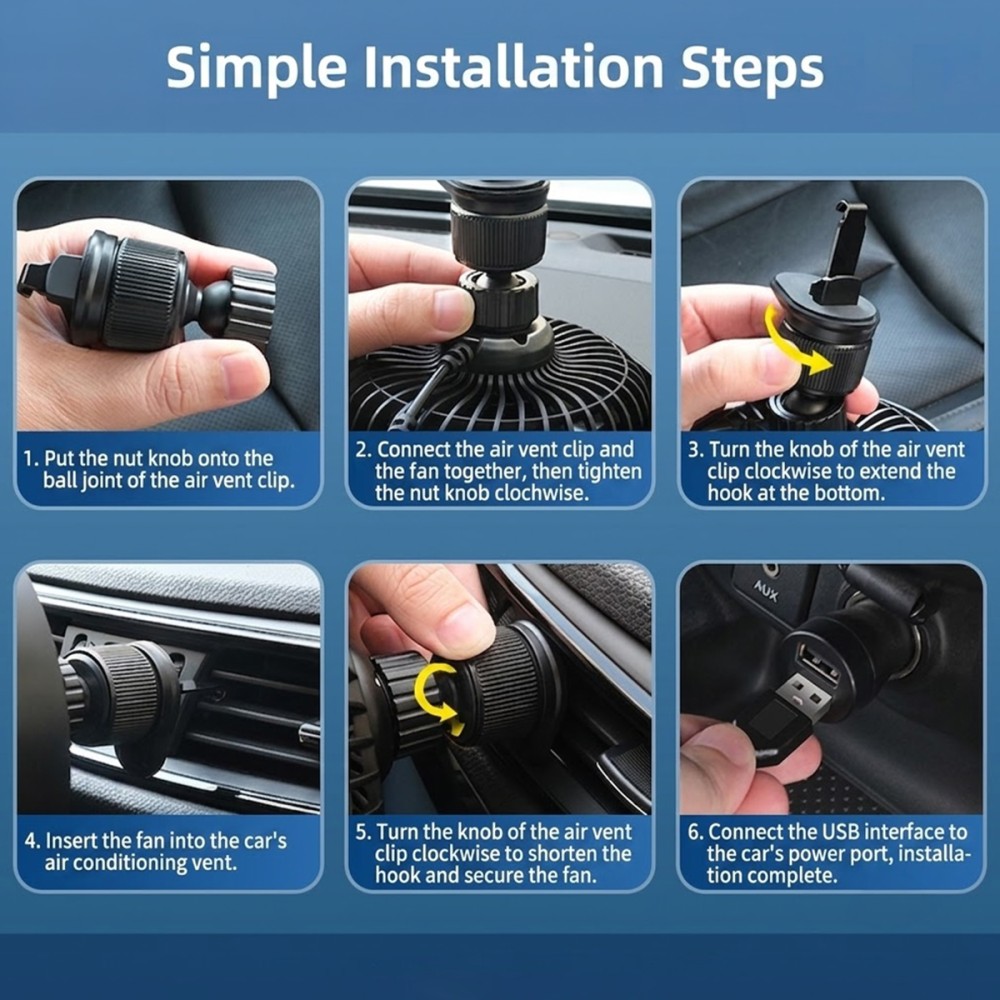 Simple Installation Steps

1. Put the nut knob onto the ball joint of the air vent clip.

2. Connect the air vent clip and the fan together, then tighten the nut knob clochwise.

3. Turn the knob of the air vent clip clockwise to extend the hook at the bottom.

AUX

4. Insert the fan into the car's air conditioning vent.

5. Turn the knob of the air vent clip clockwise to shorten the hook and secure the fan.

6. Connect the USB interface to the car's power port, installation complete.