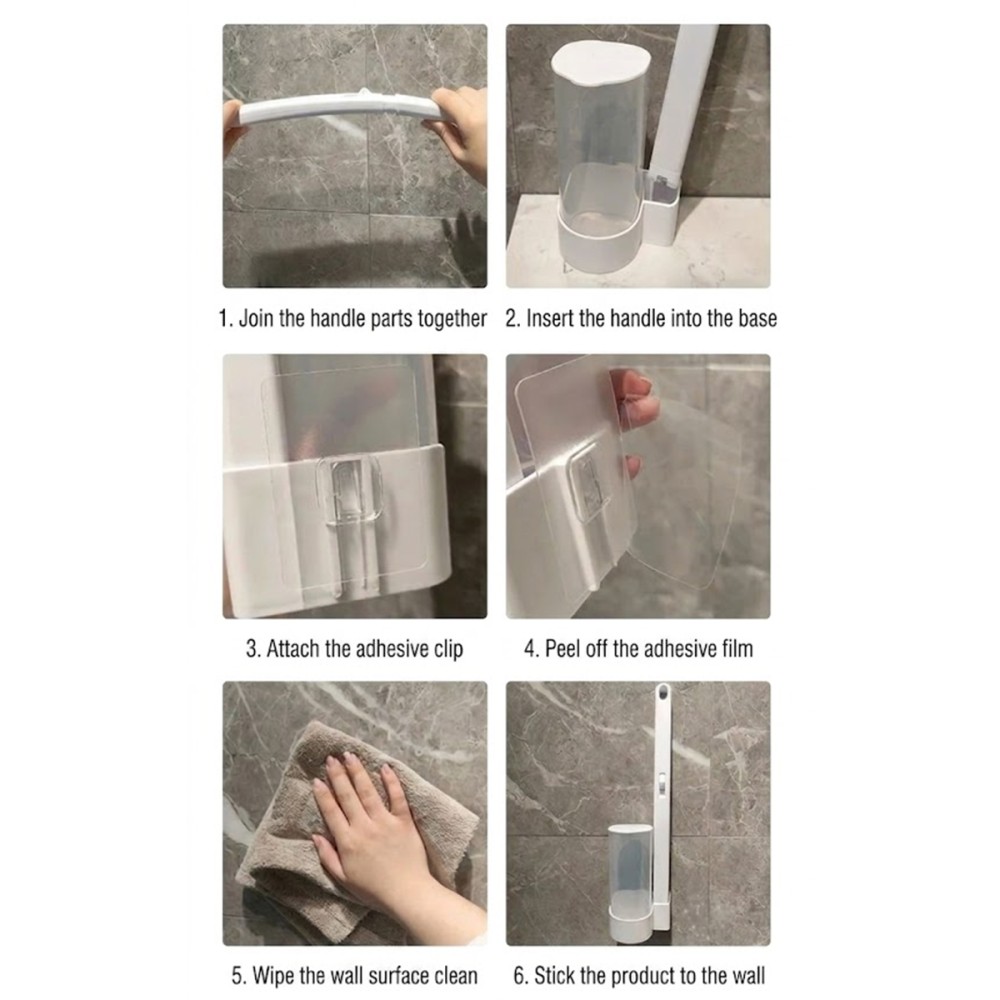 1. Join the handle parts together

2. Insert the handle into the base

3. Attach the adhesive clip

4. Peel off the adhesive film

5. Wipe the wall surface clean

6. Stick the product to the wall