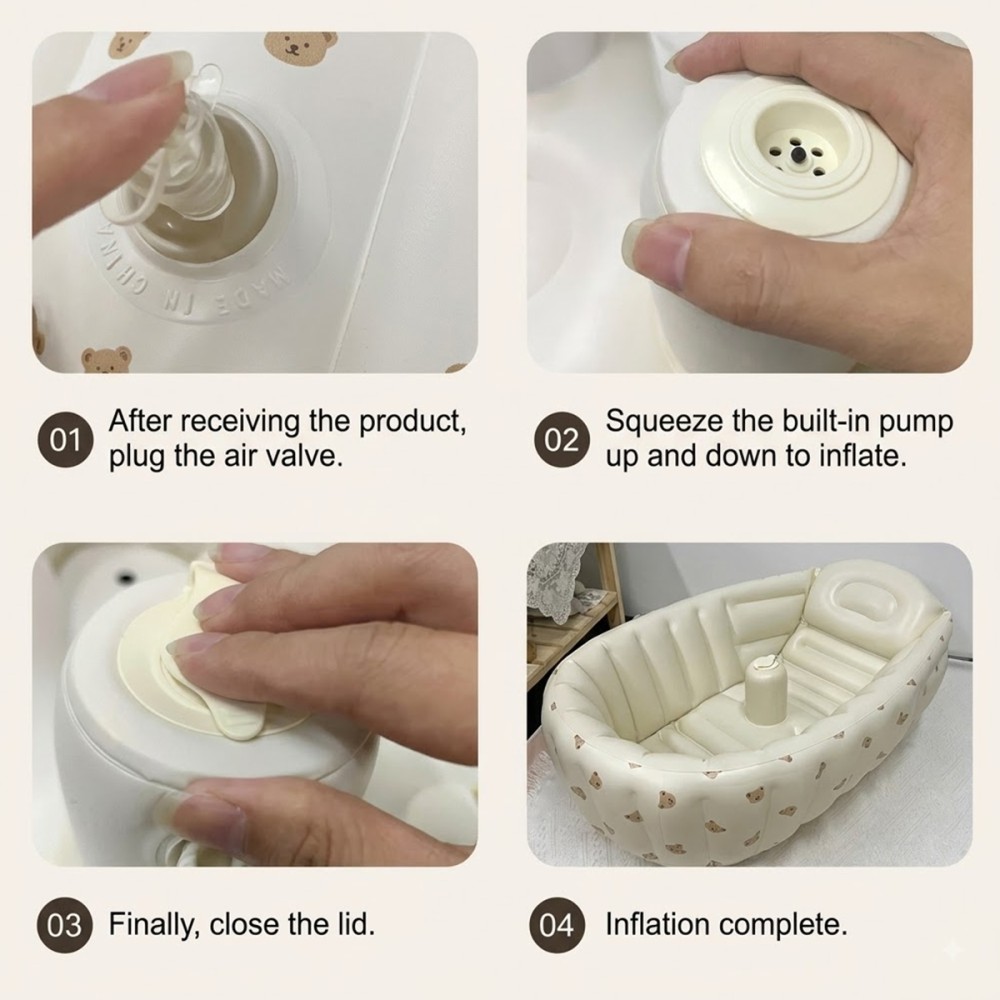 MADE IN CHINA

01 After receiving the product, plug the air valve.

02 Squeeze the built-in pump up and down to inflate.

03 Finally, close the lid.

04 Inflation complete.