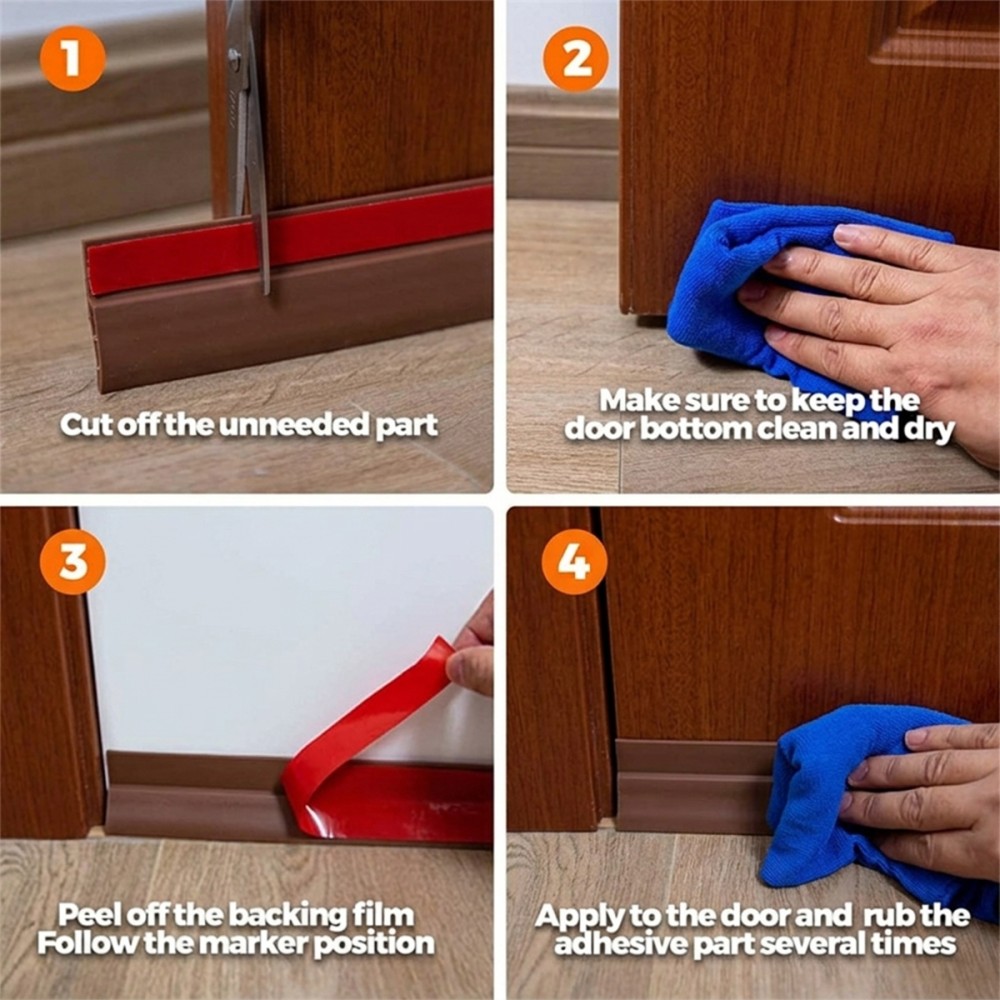 1

Cut off the unneeded part

2

Make sure to keep the door bottom clean and dry

3

Peel off the backing film
Follow the marker position

4

Apply to the door and rub the adhesive part several times