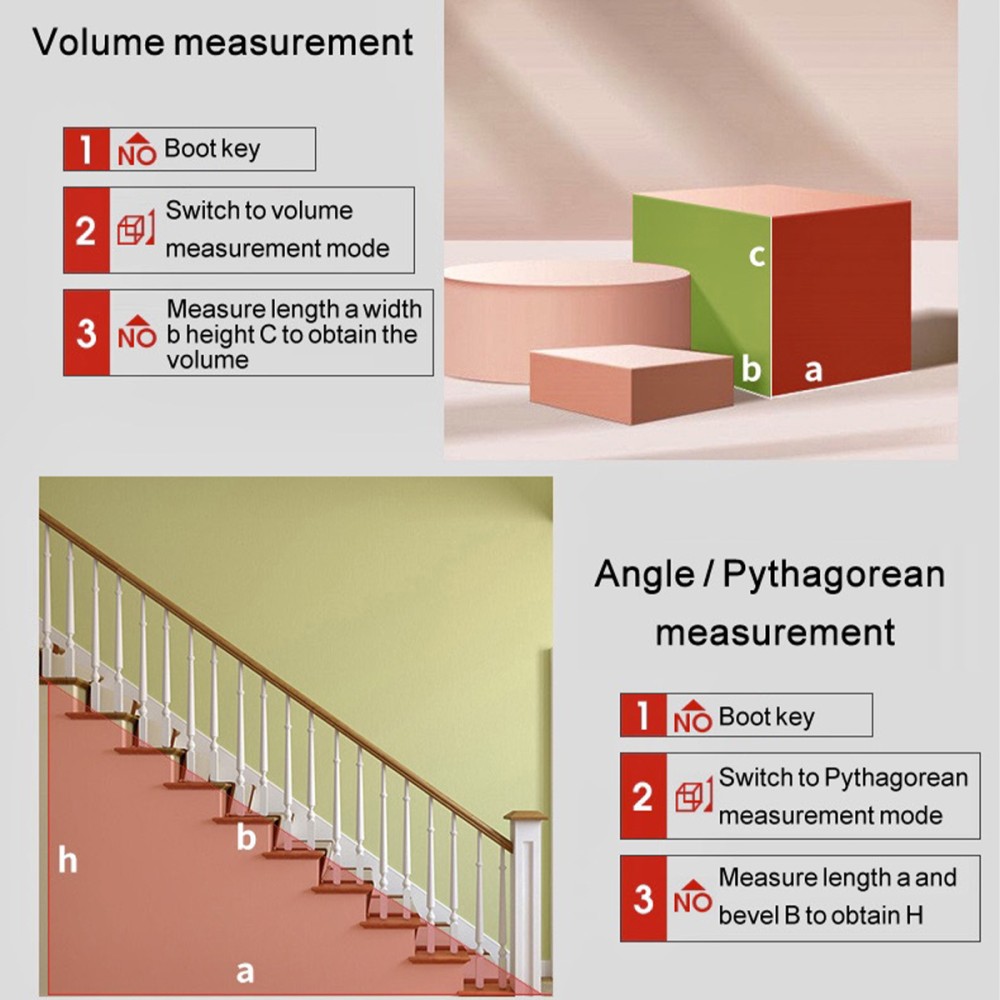 Volume measurement

1 NO Boot key

2 Switch to volume measurement mode

3 NO Measure length a width b height C to obtain the volume

c

b a

Angle / Pythagorean measurement

1 NO Boot key

2 Switch to Pythagorean measurement mode

3 NO Measure length a and bevel B to obtain H

h

b

a